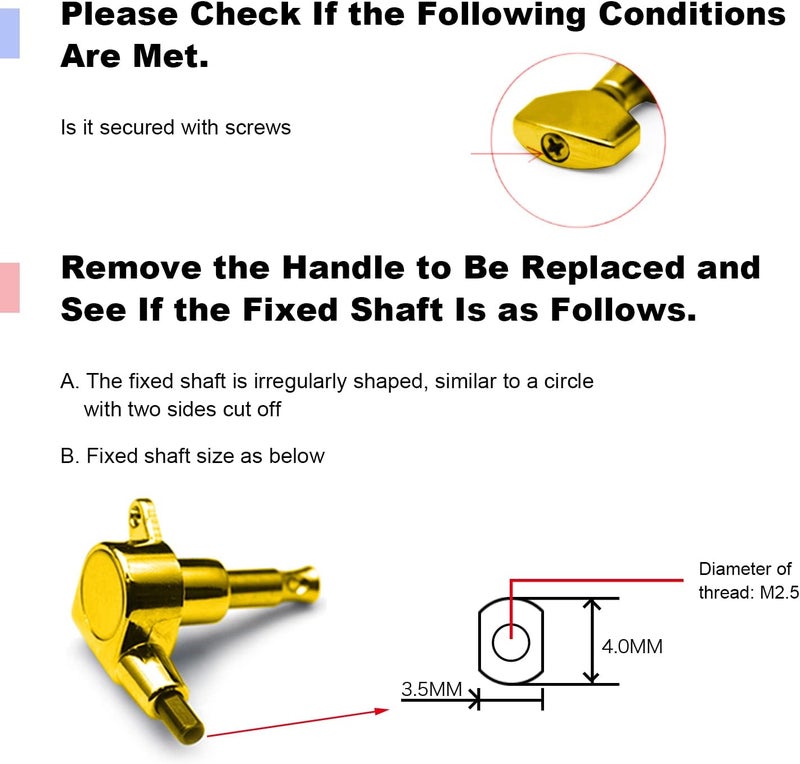 Please Check If the Following Conditions Are Met.

Is it secured with screws

Remove the Handle to Be Replaced and See If the Fixed Shaft Is as Follows.

A. The fixed shaft is irregularly shaped, similar to a circle with two sides cut off

B. Fixed shaft size as below

Diameter of thread: M2.5

4.0MM

3.5MM